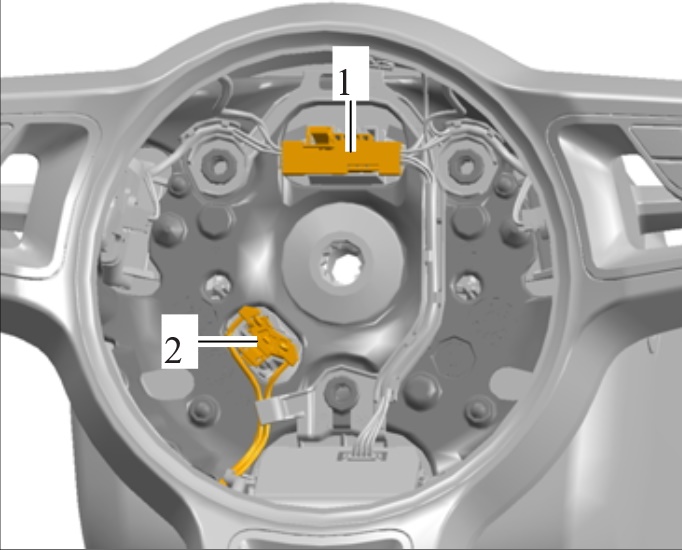 1
2