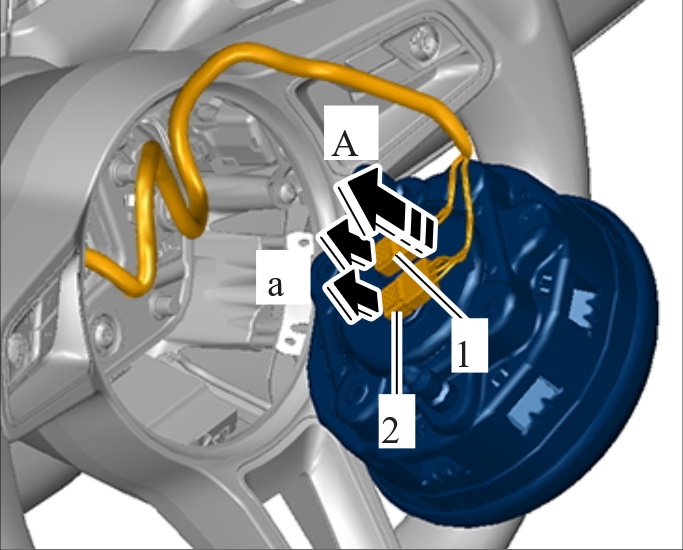 A

a

1

2