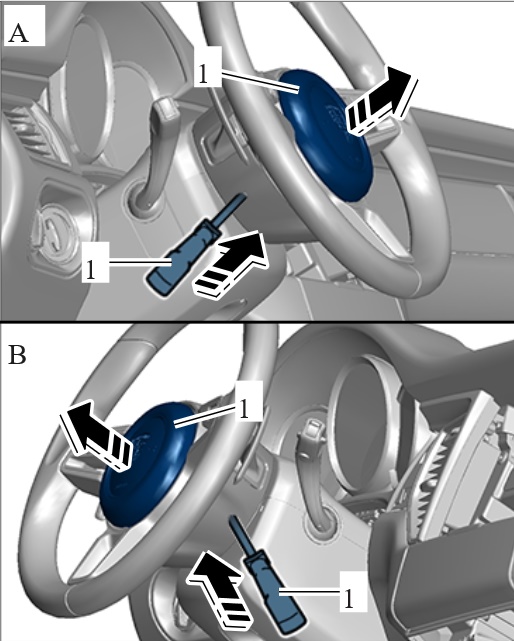 A
1
1
B
1
1