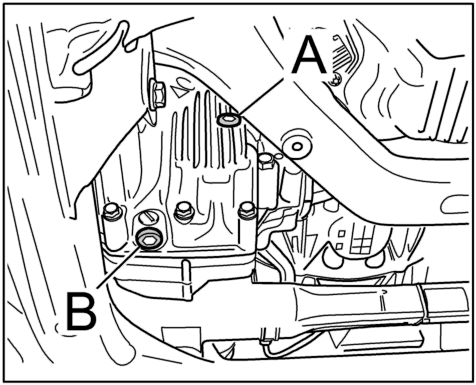 A

B