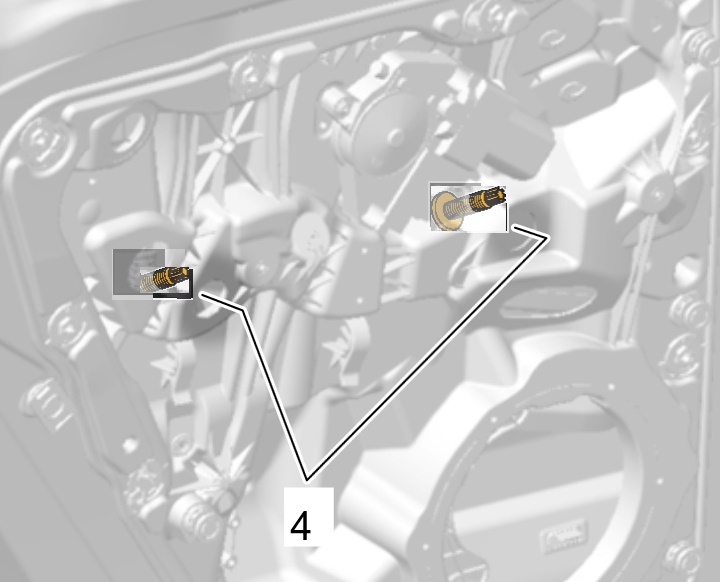 4