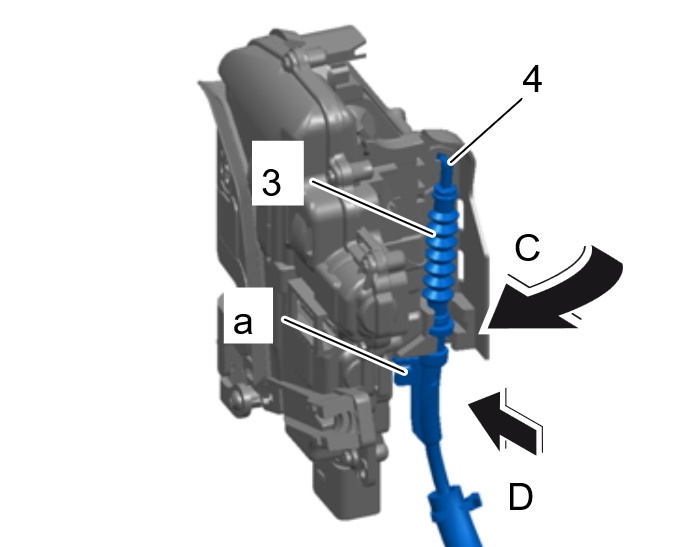 4
3
C
a
D