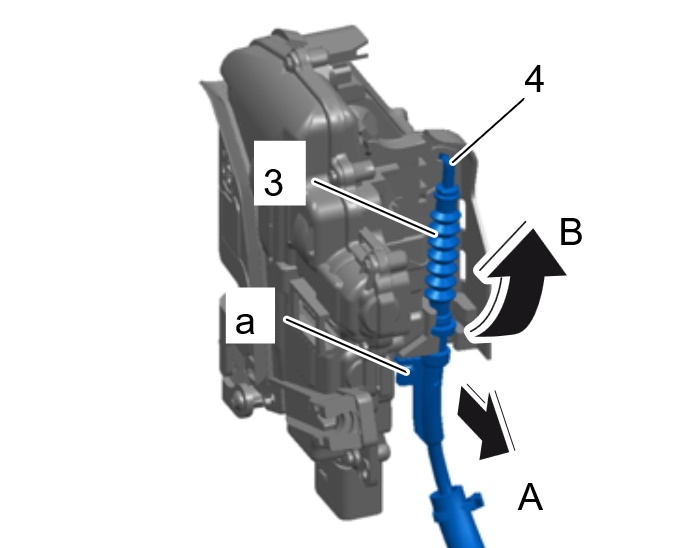 4
3
B
a
A