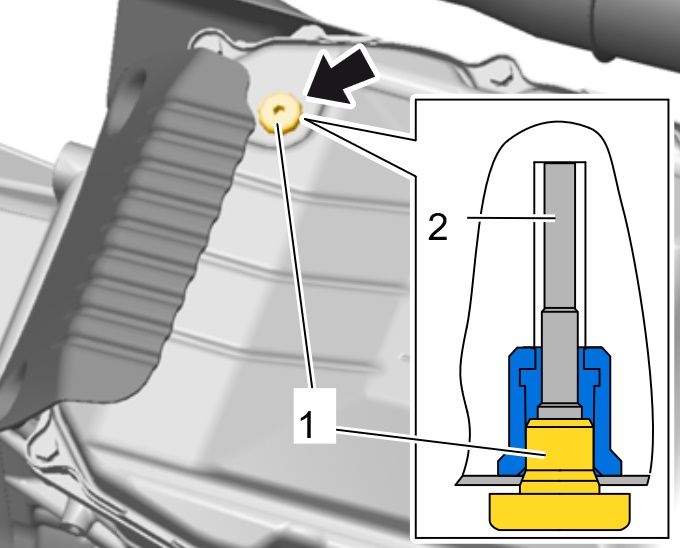 2
1