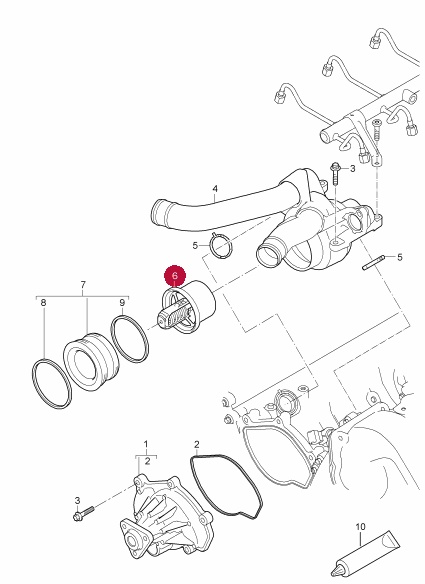 3
4
5
5
6
7
8
9
1
2
2
3
10