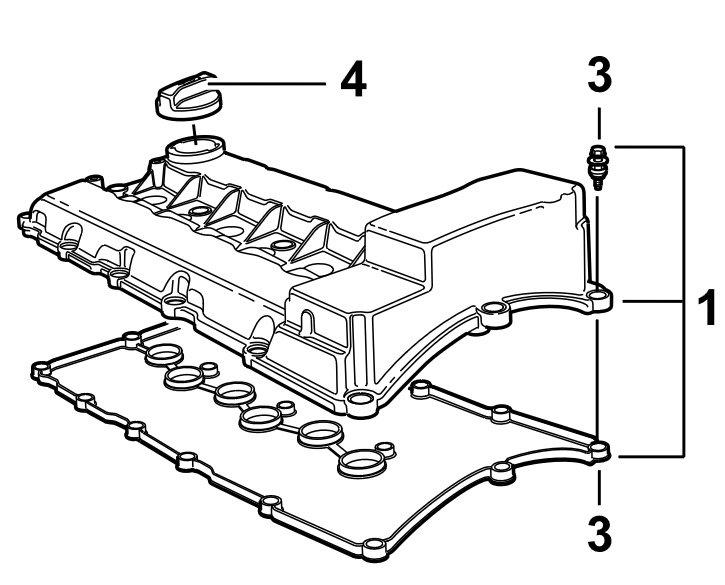 4
3
1
3