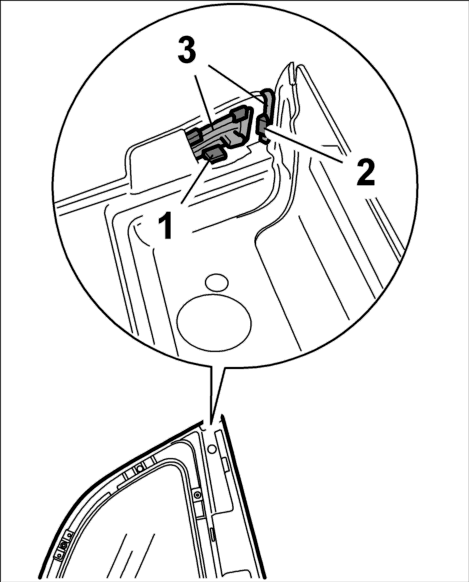 3
2
1