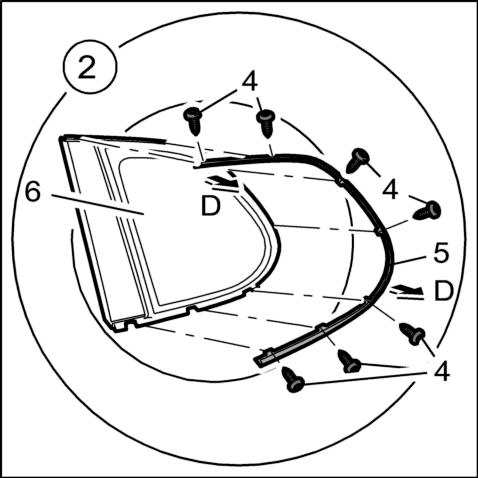 2
4
6
D
4
5
D
4