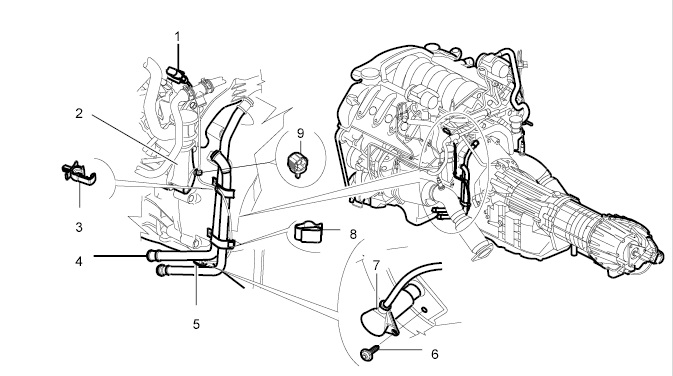 1
2
9
3
8
4
7
5
6