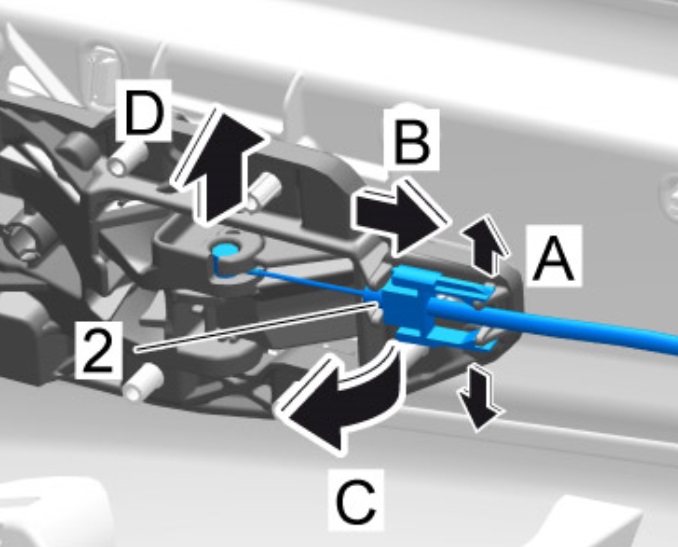 D
B
A
2
C