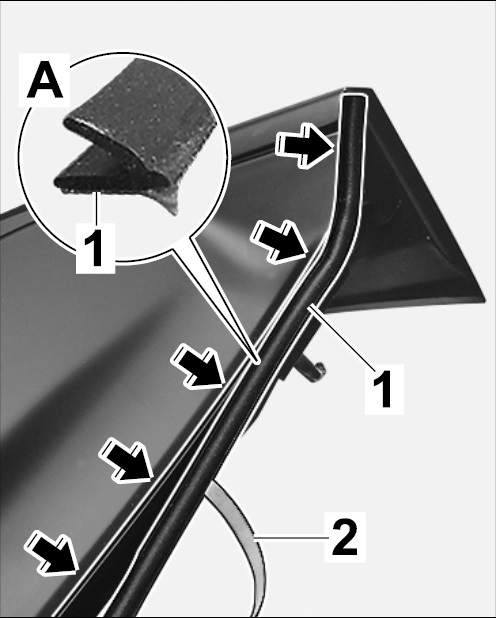 A
1
1
2