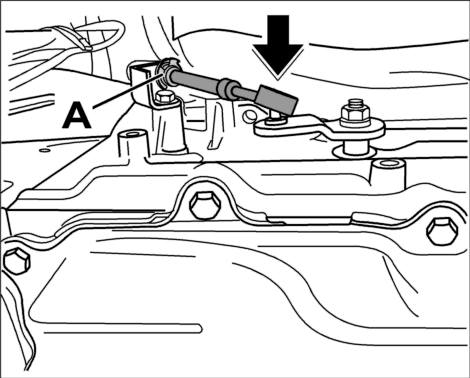 A