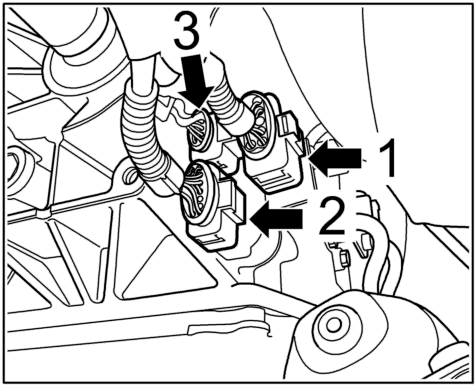 3
1
2