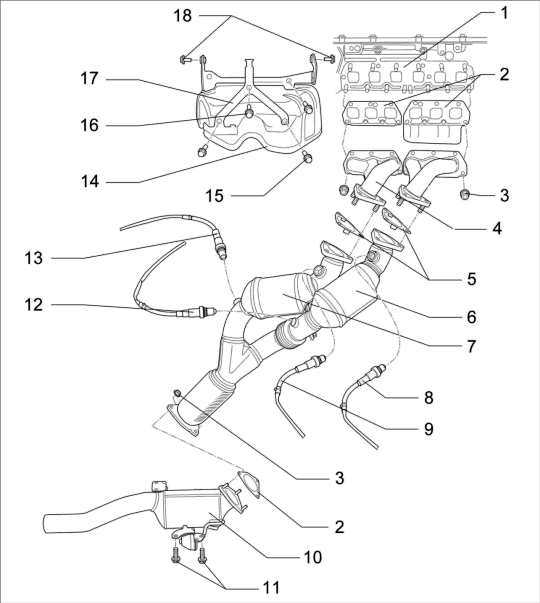 18
1
17
2
16
14
15
3
4
13
5
12
6
7
8
9
3
2
10
11