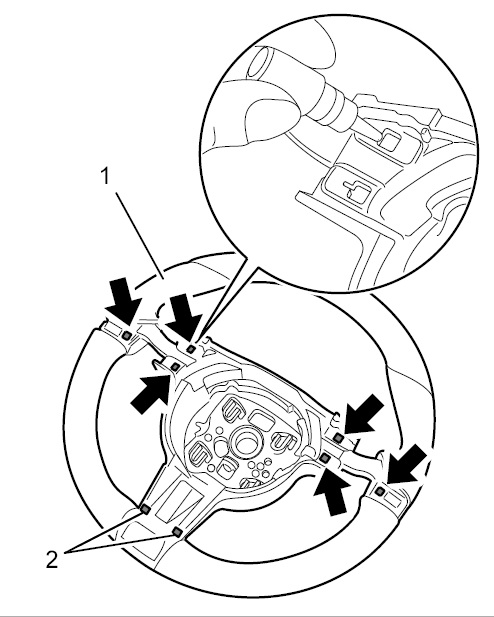 1

2