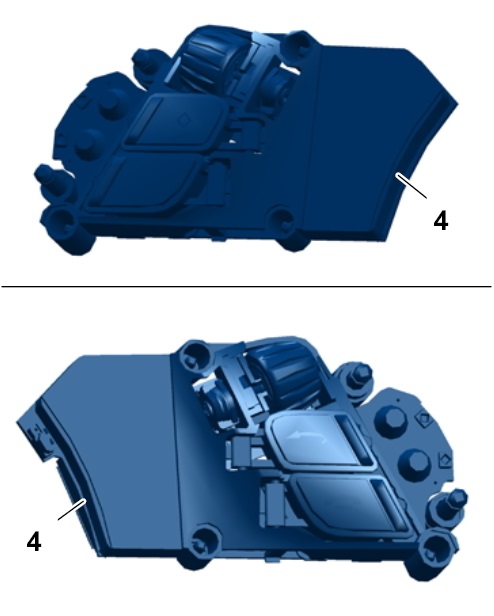 4

4