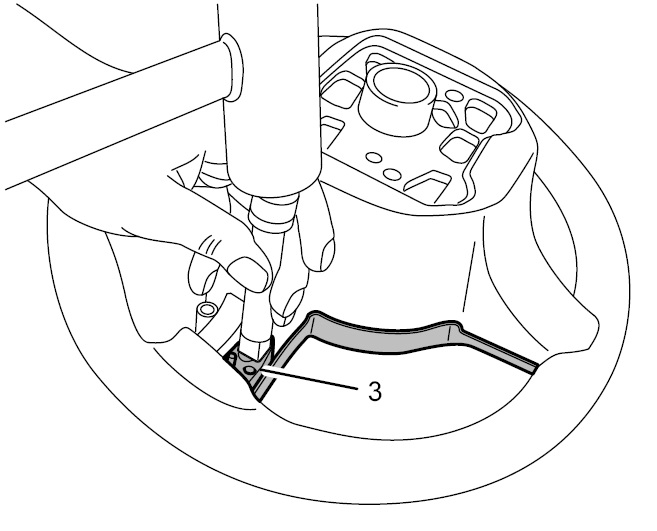 3