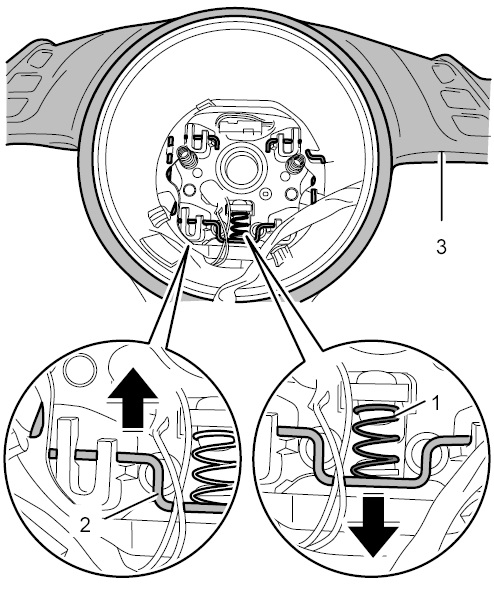 3

1

2