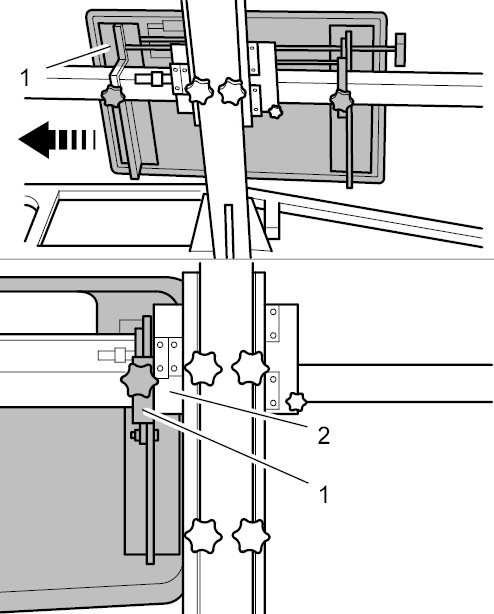 1

2

1