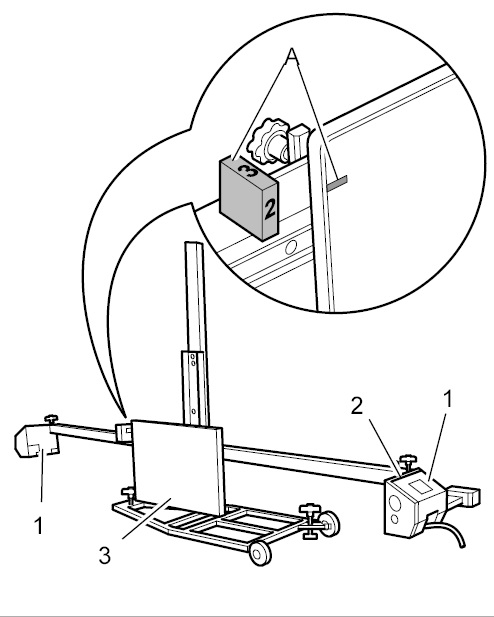 A
3
2
2
1
1
3