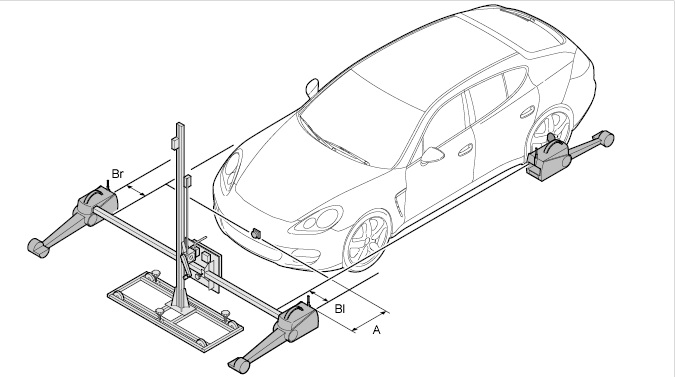 Br

Bl

A