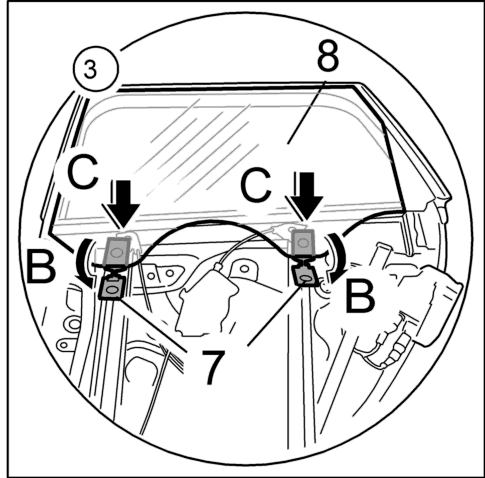 3
8
C
C
B
B
7