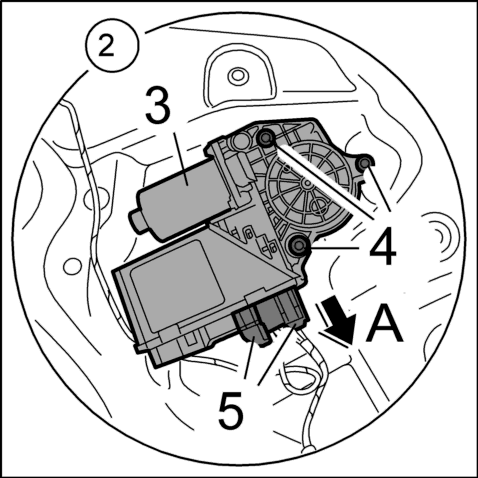 2
3
4
A
5