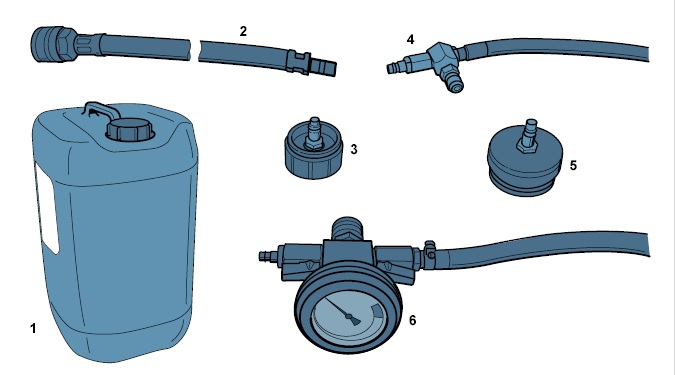 2
4
3
5
1
6