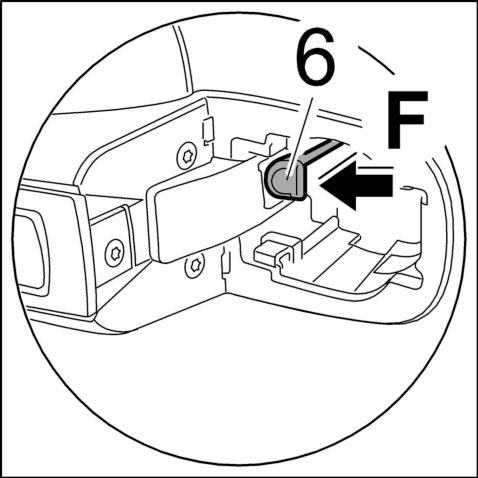 6
F