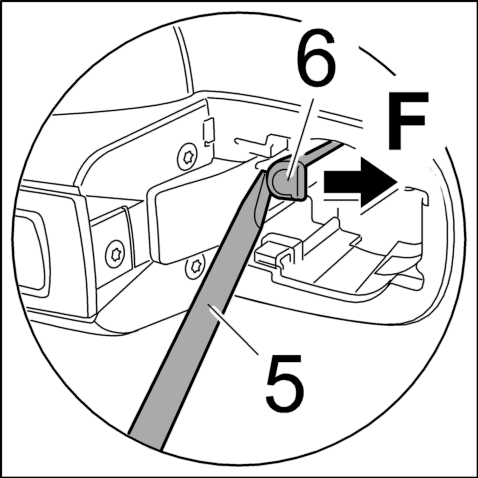 6
F
5