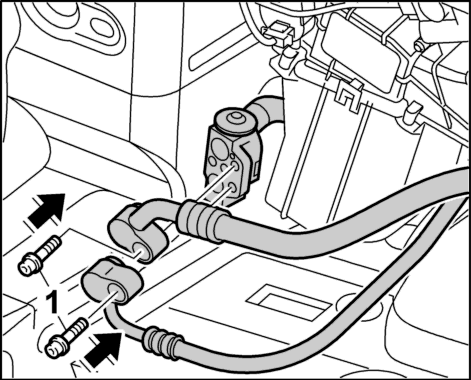 1