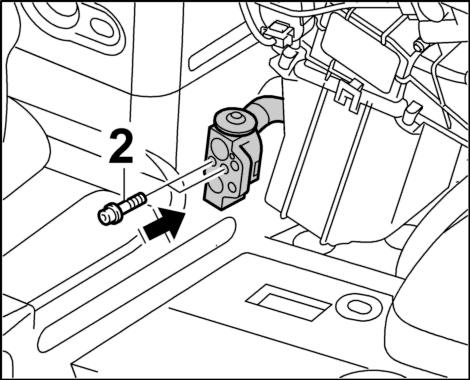 2