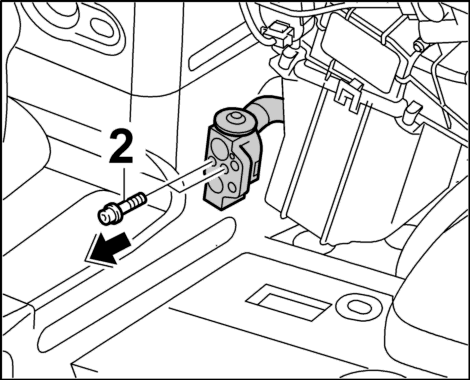 2