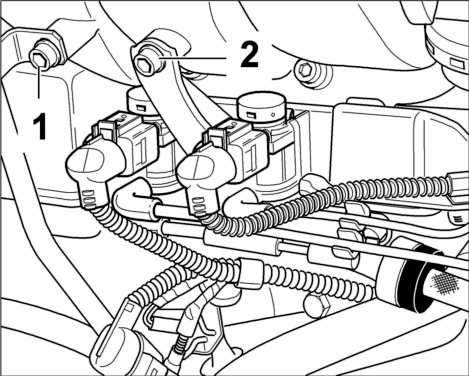 2

1