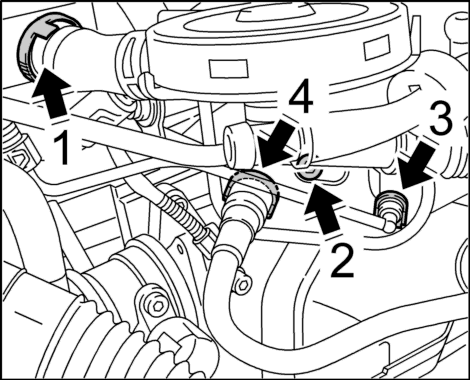 4
3
1
2