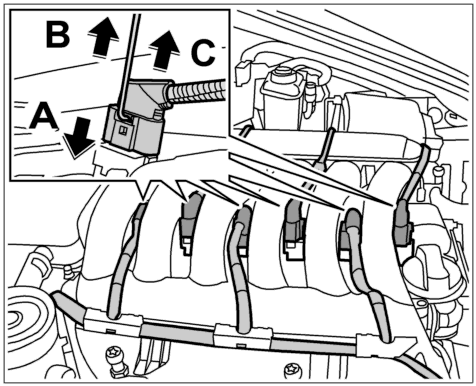 B
C
A