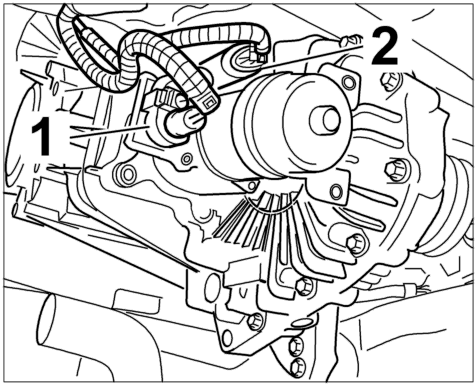 2
1