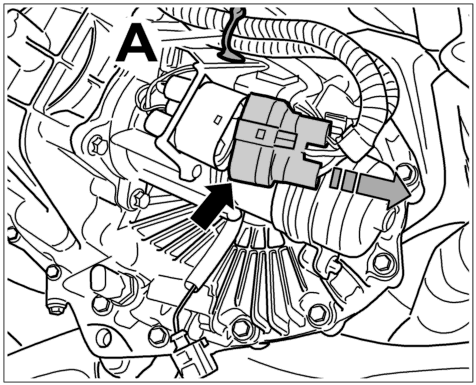 A