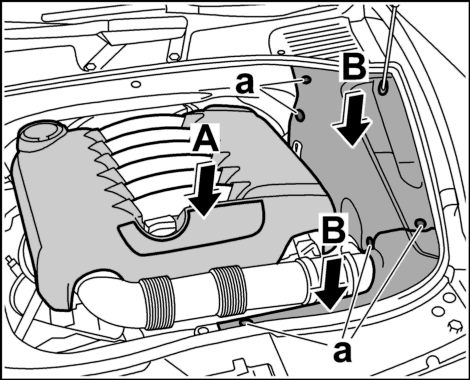 a
B
A
B
a