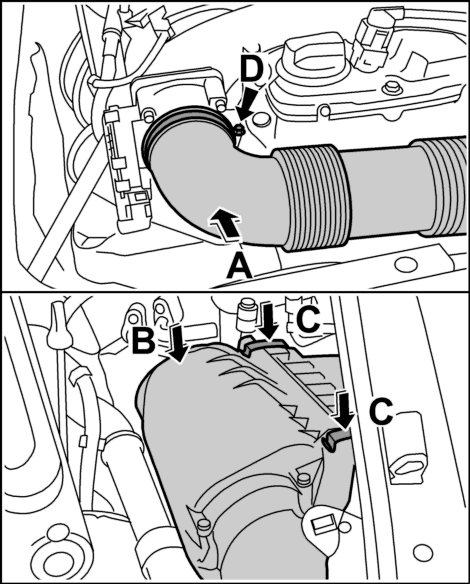 D
A
B
C
C