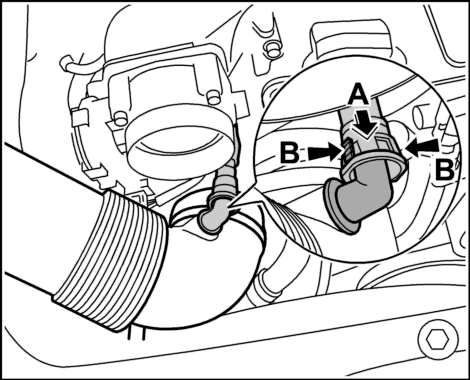 A
B
B