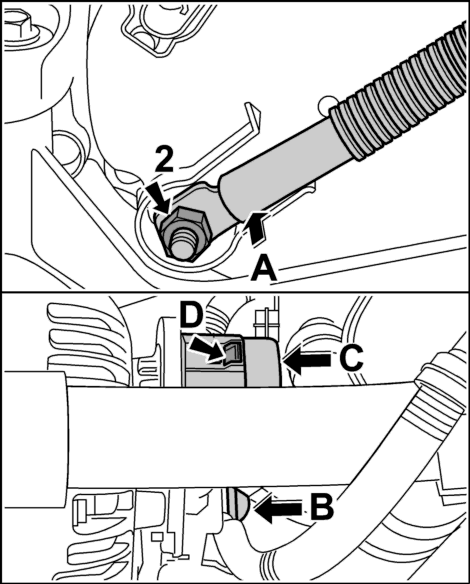 2
A
D
C
B