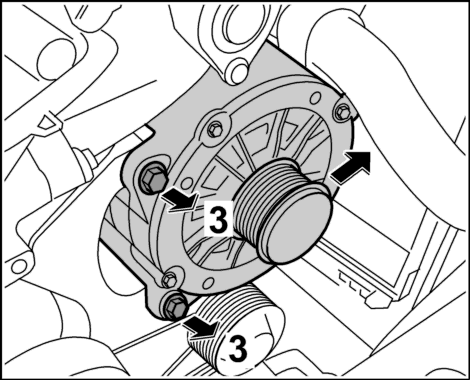 3

3