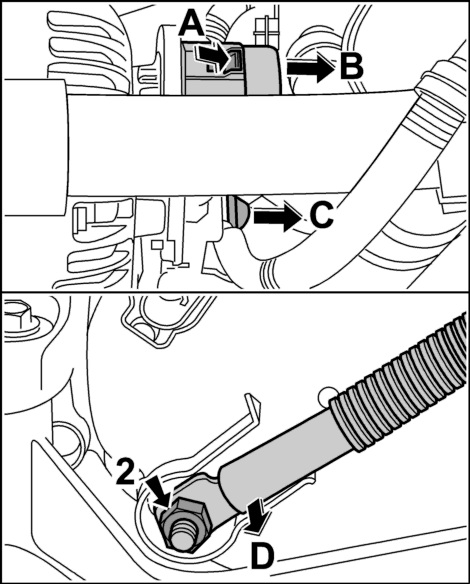 A
B
C
2
D