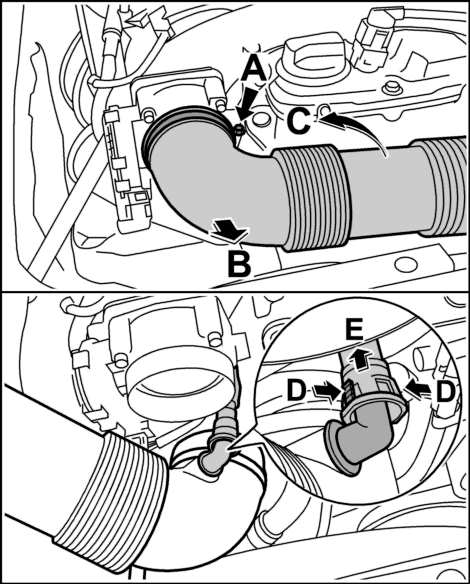 A
C
B
E
D
D