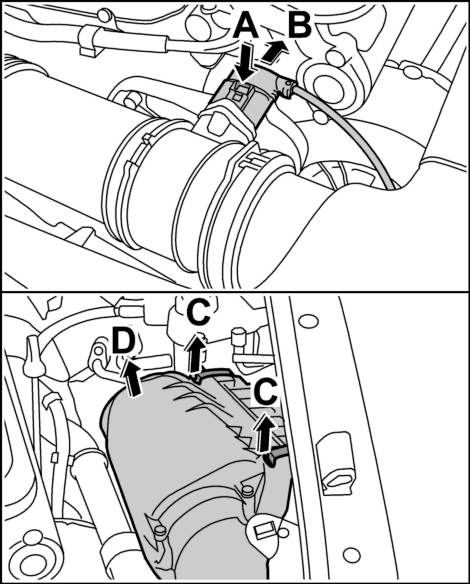 A
B
C
D
C