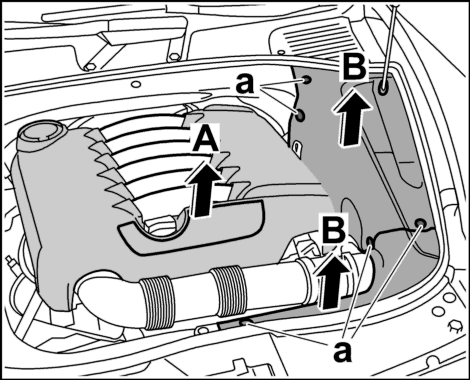 a
B
A
B
a