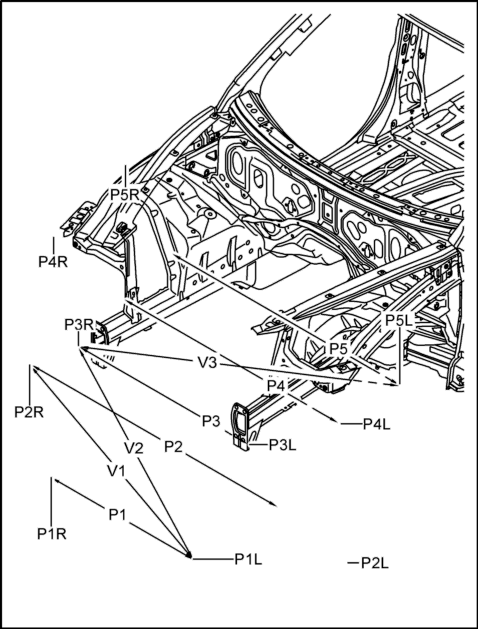 P5R
P4R
P3R
P5L
P5
V3
P4
P2R
P3
P4L
P3L
V2
P2
V1
P1
P1R
P1L
P2L