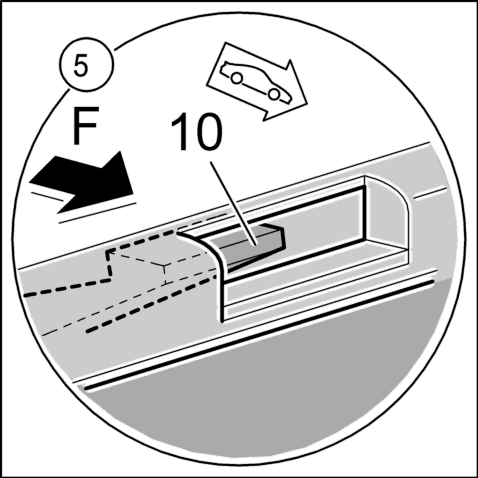 5

F

10