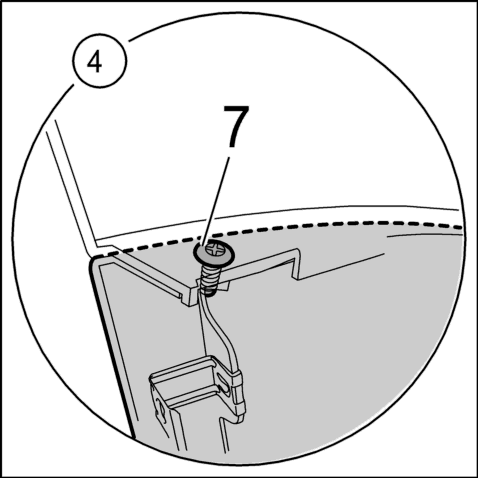 4

7